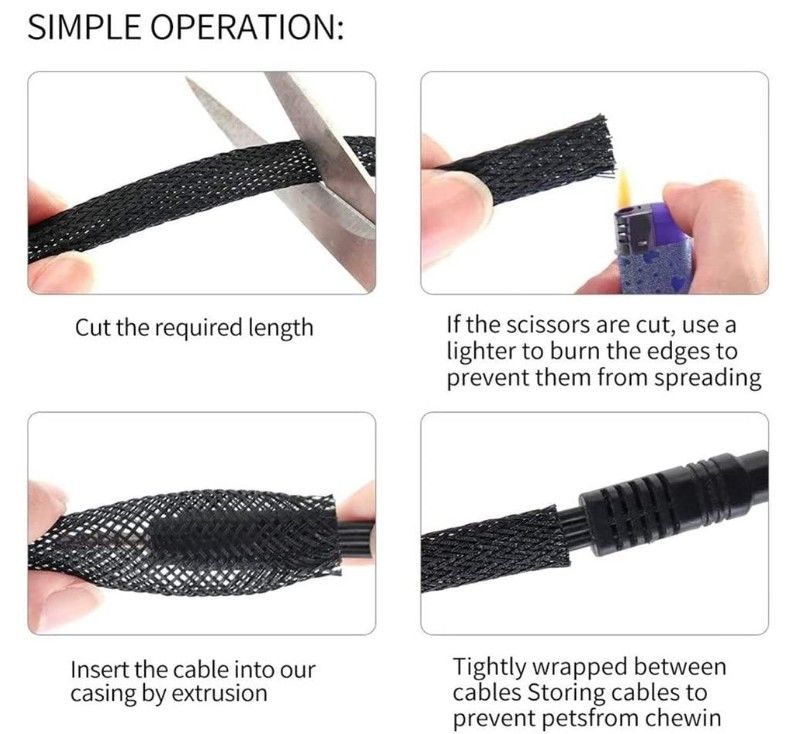 SIMPLE OPERATION:

Cut the required length

If the scissors are cut, use a lighter to burn the edges to prevent them from spreading

Insert the cable into our casing by extrusion

Tightly wrapped between cables Storing cables to prevent petsfrom chewin